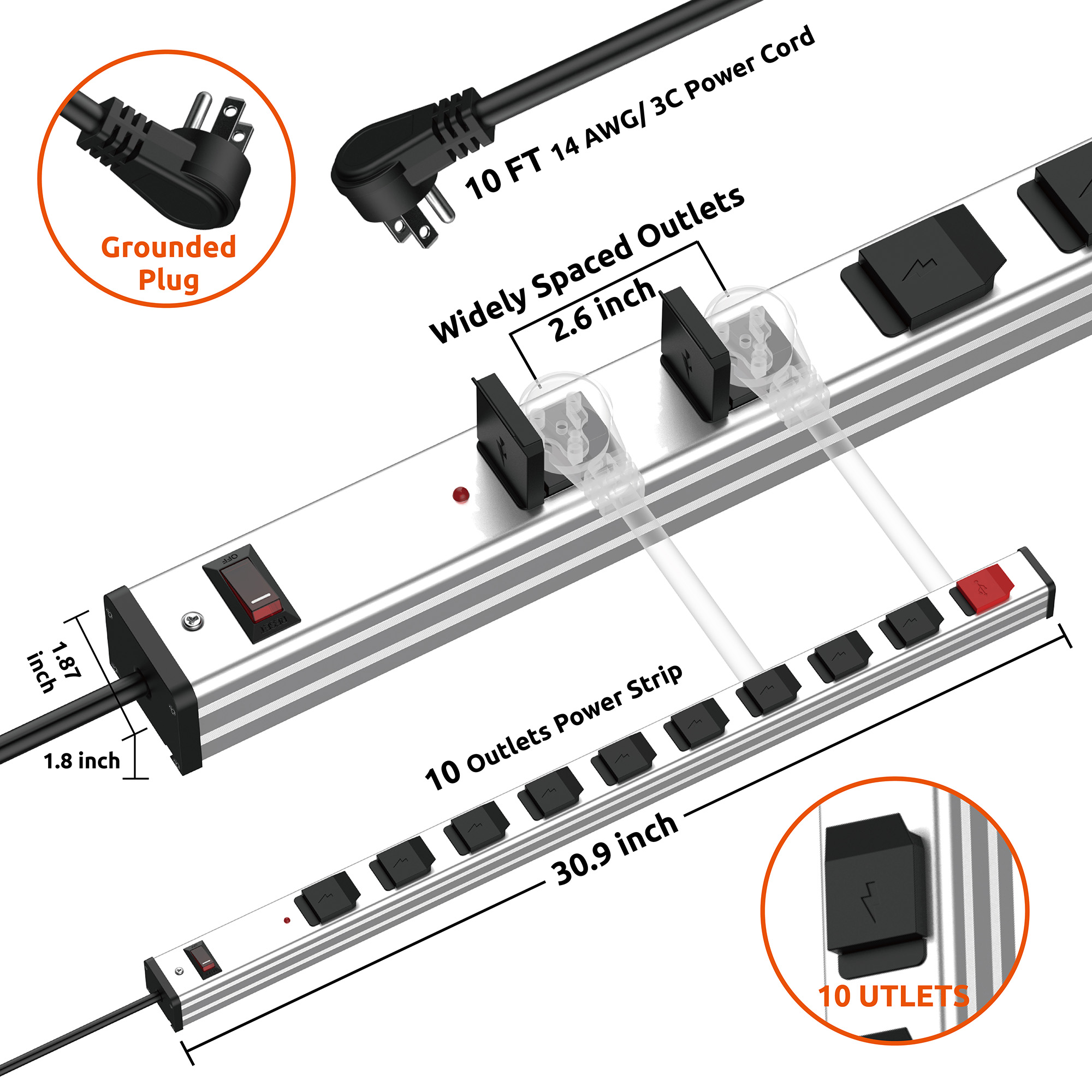 Grounded Plug

10 FT 14 AWG/ 3C Power Cord

Widely Spaced Outlets

2.6 inch

OFF

RESET

1.87 inch

1.8 inch

10 Outlets Power Strip

30.9 inch

10 UTLETS